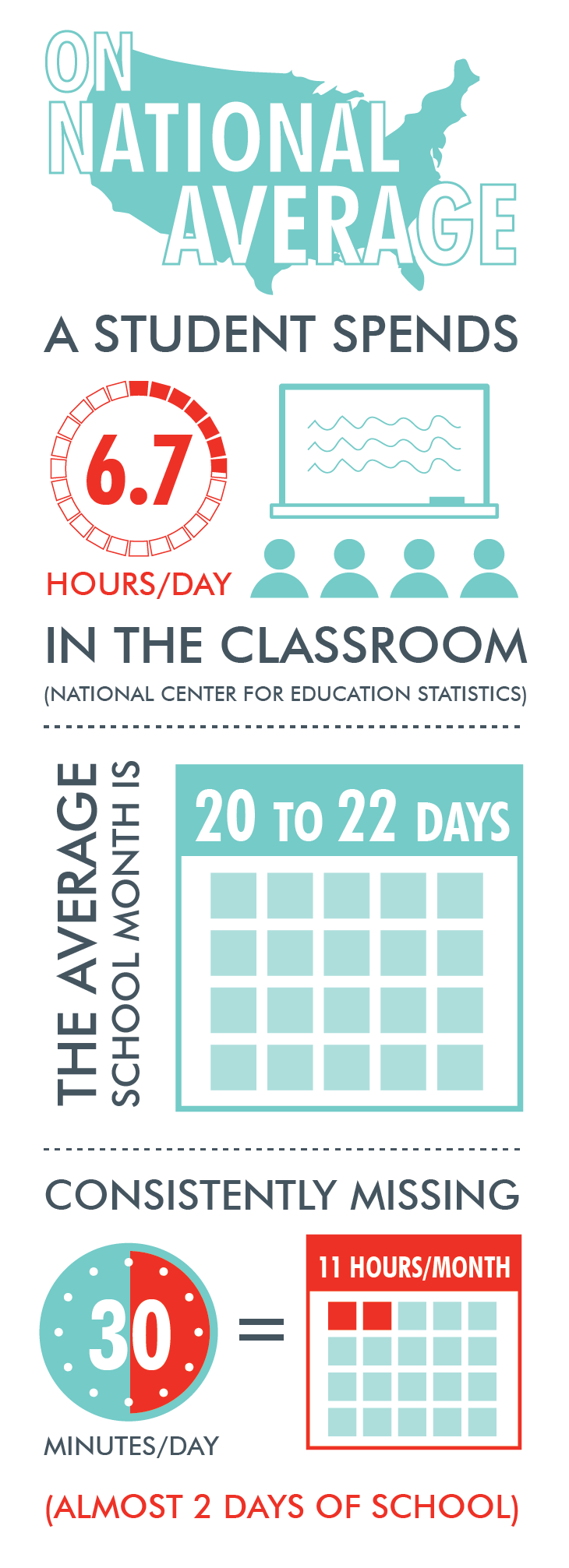 ON NATIONAL AVERAGE

A STUDENT SPENDS

6.7

HOURS/DAY

IN THE CLASSROOM

(NATIONAL CENTER FOR EDUCATION STATISTICS)

THE AVERAGE SCHOOL MONTH IS

20 TO 22 DAYS

CONSISTENTLY MISSING

30

MINUTES/DAY

=

11 HOURS/MONTH

(ALMOST 2 DAYS OF SCHOOL)